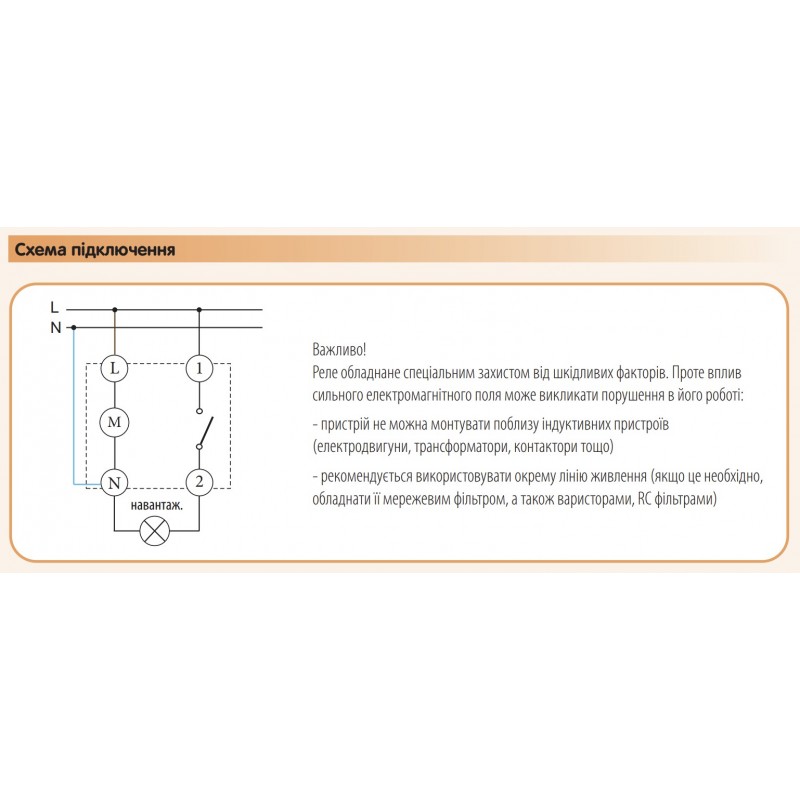 Схема підключення

L
N
L
1
M
N
2
навантаж.

Важливо!
Реле обладнане спеціальним захистом від шкідливих факторів. Проте вплив сильного електромагнітного поля може викликати порушення в його роботі:

- пристрій не можна монтувати поблизу індуктивних пристроїв (електродвигуни, трансформатори, контактори тощо)

- рекомендується використовувати окрему лінію живлення (якщо це необхідно, обладнати її мережевим фільтром, а також варисторами, RC фільтрами)