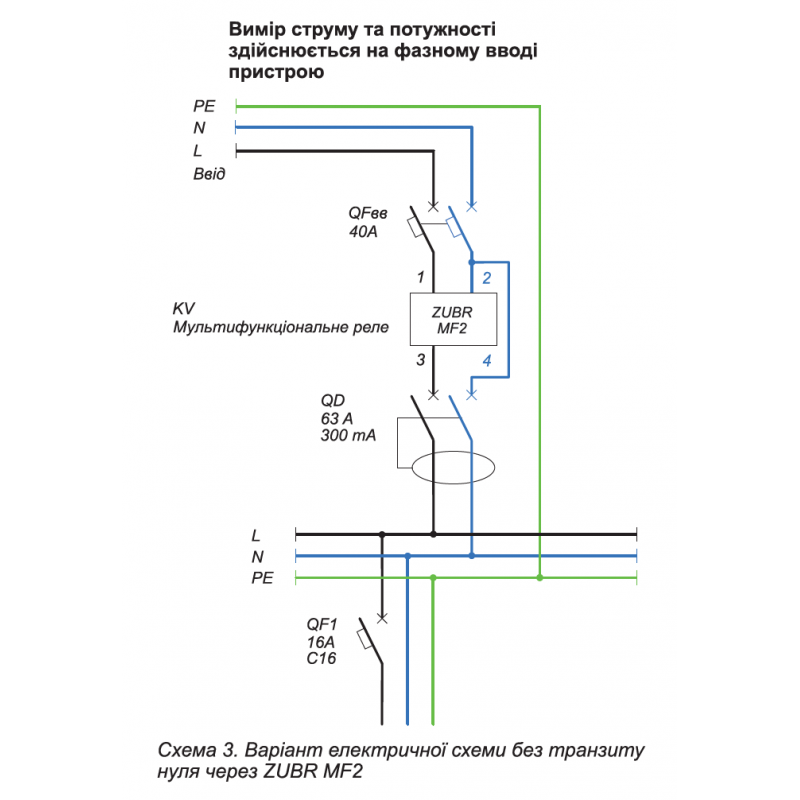 Вимір струму та потужності здійснюється на фазному вводі пристрою

PE
N
L
Ввід

QFвв
40A

1
2

KV
Мультифункціональне реле

ZUBR
MF2

3
4

QD
63 A
300 mA

L
N
PE

QF1
16A
C16

Схема 3. Варіант електричної схеми без транзиту нуля через ZUBR MF2