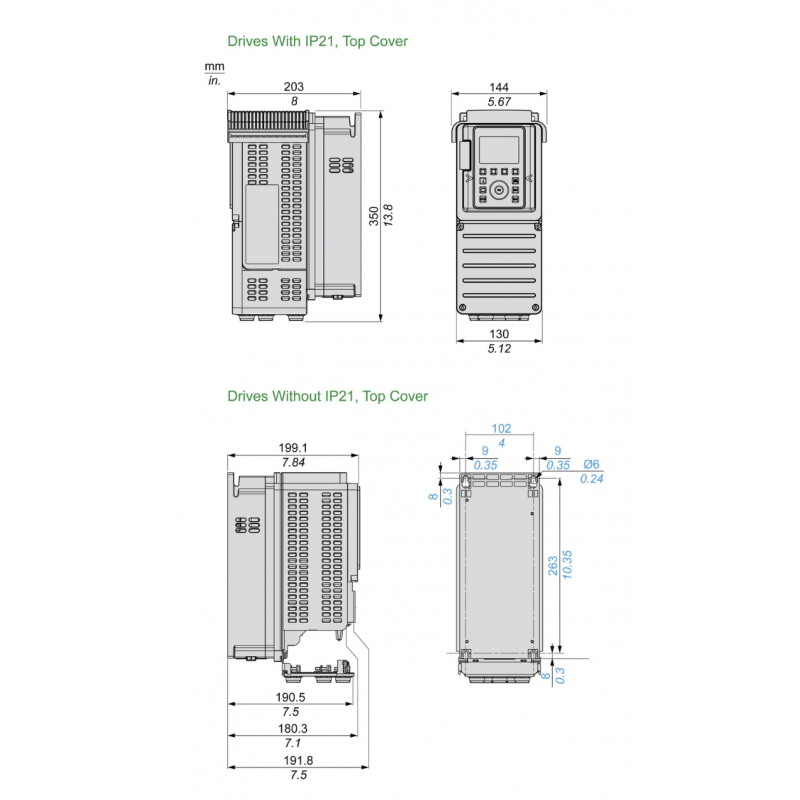 Drives With IP21, Top Cover

mm
in.

203
8

350
13.8

144
5.67

130
5.12

Drives Without IP21, Top Cover

199.1
7.84

190.5
7.5

180.3
7.1

191.8
7.5

102
4

9
0.35

9
0.35

Ø6
0.24

8
0.3

263
10.35

8
0.3