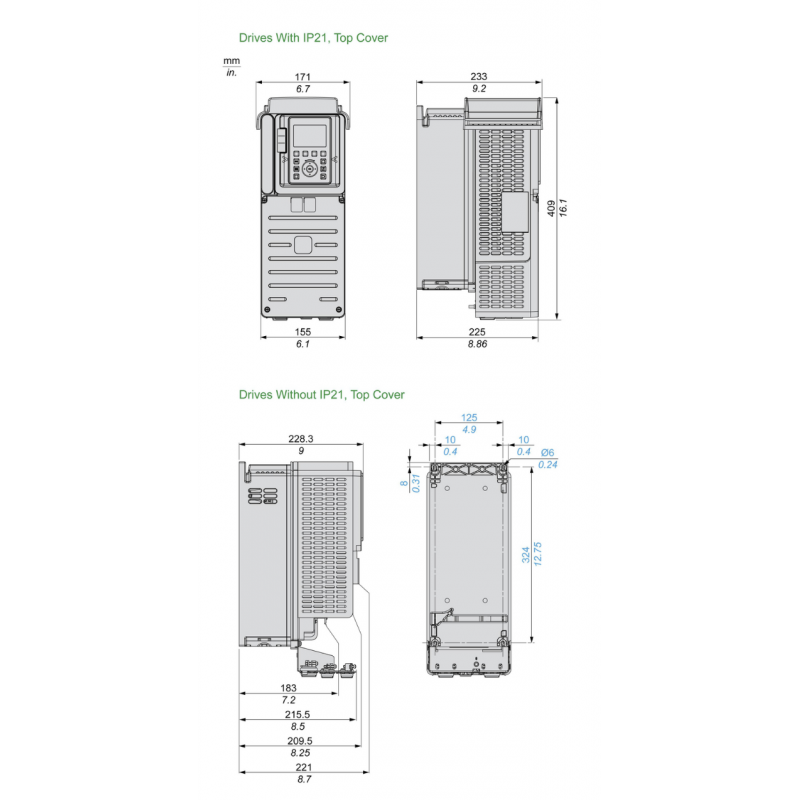 Drives With IP21, Top Cover

mm
in.

171
6.7

233
9.2

409
16.1

155
6.1

225
8.86

Drives Without IP21, Top Cover

228.3
9

125
4.9

10
0.4

10
0.4

Ø6
0.24

8
0.31

324
12.75

183
7.2

215.5
8.5

209.5
8.25

221
8.7