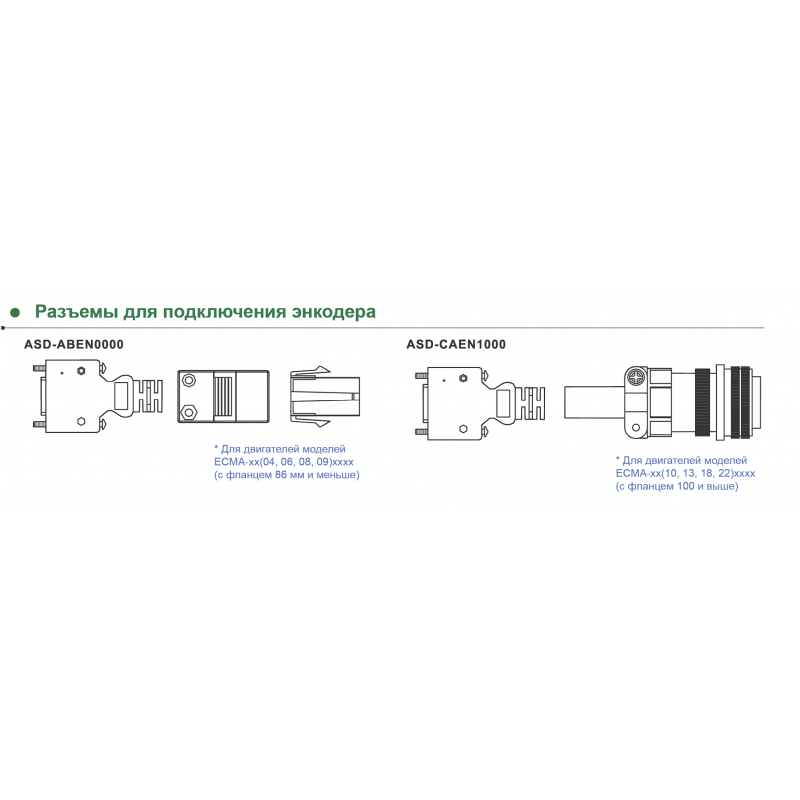 Разъемы для подключения энкодера

ASD-ABEN0000

* Для двигателей моделей ECMA-xx(04, 06, 08, 09)xxxx (с фланцем 86 мм и меньше)

ASD-CAEN1000

* Для двигателей моделей ECMA-xx(10, 13, 18, 22)xxxx (с фланцем 100 и выше)