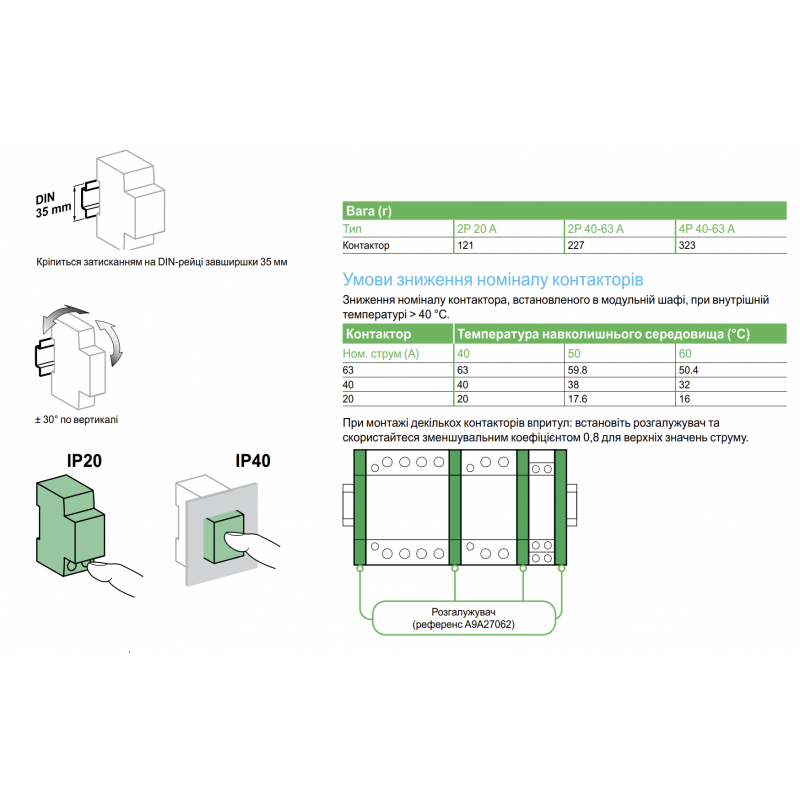 DIN
35 mm

Кріпиться затисканням на DIN-рейці завширшки 35 мм

± 30° по вертикалі

IP20

IP40

| Вага (г) | | | |
|---|---|---|---|
| Тип | 2P 20 A | 2P 40-63 A | 4P 40-63 A |
| Контактор | 121 | 227 | 323 |

Умови зниження номіналу контакторів

Зниження номіналу контактора, встановленого в модульній шафі, при внутрішній температурі > 40 °C.

| Контактор | Температура навколишнього середовища (°C) | | |
|---|---|---|---|
| Ном. струм (А) | 40 | 50 | 60 |
| 63 | 63 | 59.8 | 50.4 |
| 40 | 40 | 38 | 32 |
| 20 | 20 | 17.6 | 16 |

При монтажі декількох контакторів впритул: встановіть розгалужувач та скористайтеся зменшувальним коефіцієнтом 0,8 для верхніх значень струму.

Розгалужувач
(референс A9A27062)