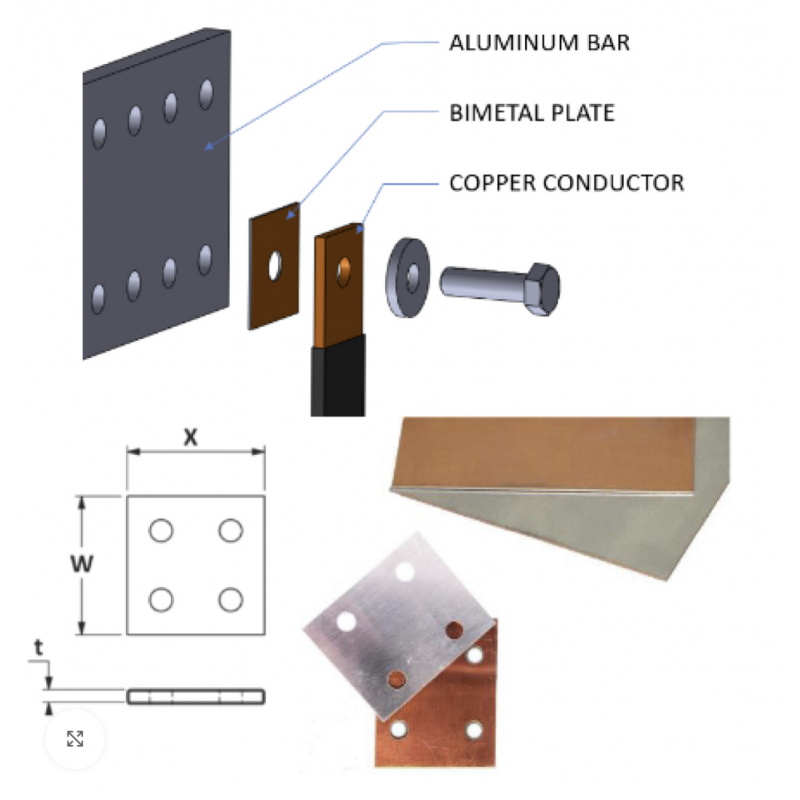 ALUMINUM BAR
BIMETAL PLATE
COPPER CONDUCTOR

X
W
t