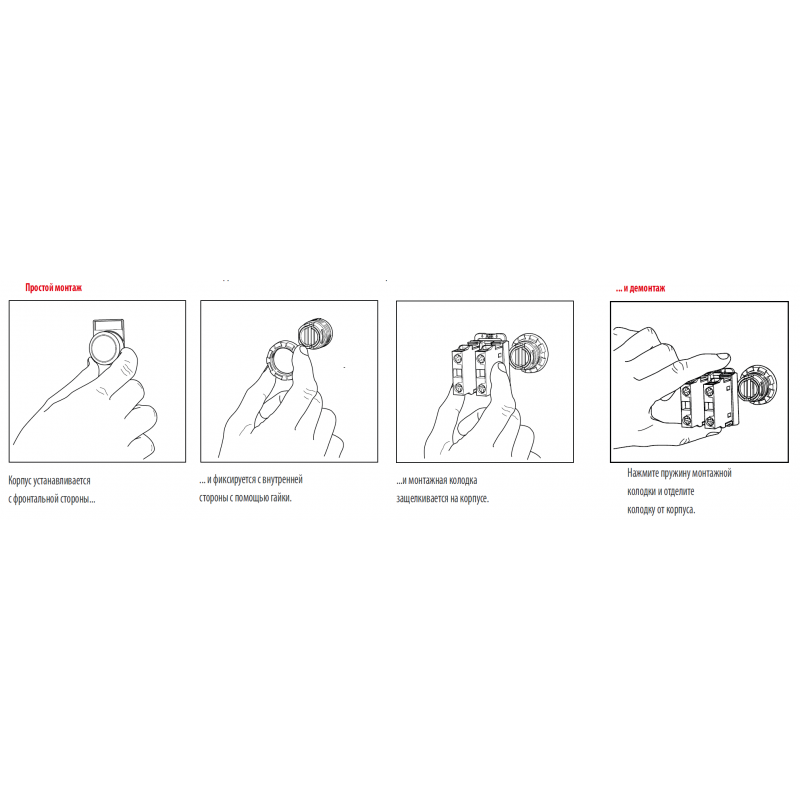 Простой монтаж

Корпус устанавливается с фронтальной стороны...

... и фиксируется с внутренней стороны с помощью гайки.

...и монтажная колодка защелкивается на корпусе.

... и демонтаж

Нажмите пружину монтажной колодки и отделите колодку от корпуса.