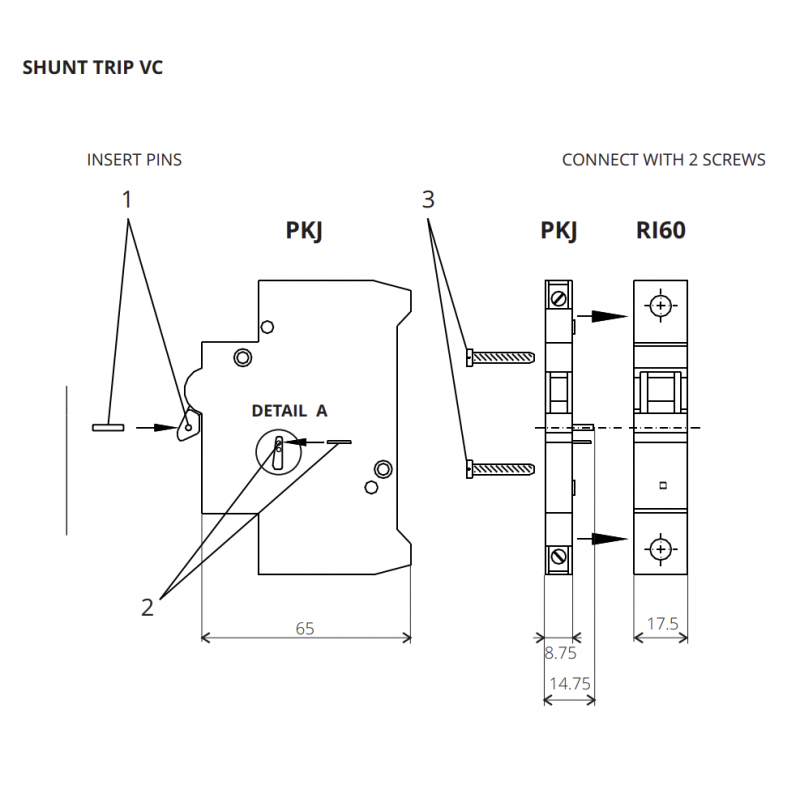 SHUNT TRIP VC

INSERT PINS

CONNECT WITH 2 SCREWS

1

PKJ

3

PKJ

RI60

DETAIL A

2

65

8.75

14.75

17.5