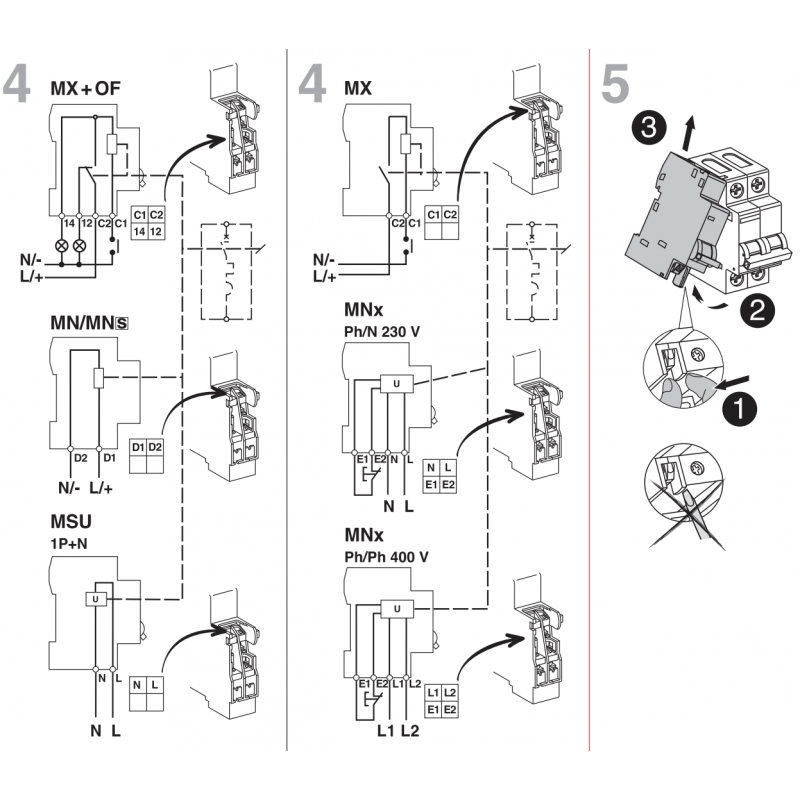 4 MX + OF

14 12 C2 C1

| C1 | C2 |
|---|---|
| 14 | 12 |

N/-
L/+

MN/MNs

D2 D1

| D1 | D2 |
|---|---|
| | |

N/- L/+

MSU
1P+N

U

N L

| N | L |
|---|---|
| | |

N L

4 MX

C2 C1

| C1 | C2 |
|---|---|
| | |

N/-
L/+

MNx
Ph/N 230 V

U

E1 E2 N L

| N | L |
|---|---|
| E1 | E2 |

N L

MNx
Ph/Ph 400 V

U

E1 E2 L1 L2

| L1 | L2 |
|---|---|
| E1 | E2 |

L1 L2

5

3

2

1